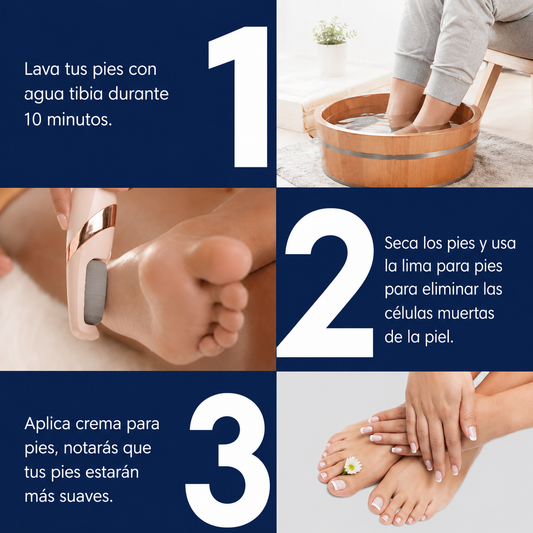 Lava tus pies con agua tibia durante 10 minutos.

1

2

Seca los pies y usa la lima para pies para eliminar las células muertas de la piel.

Aplica crema para pies, notarás que tus pies estarán más suaves.

3